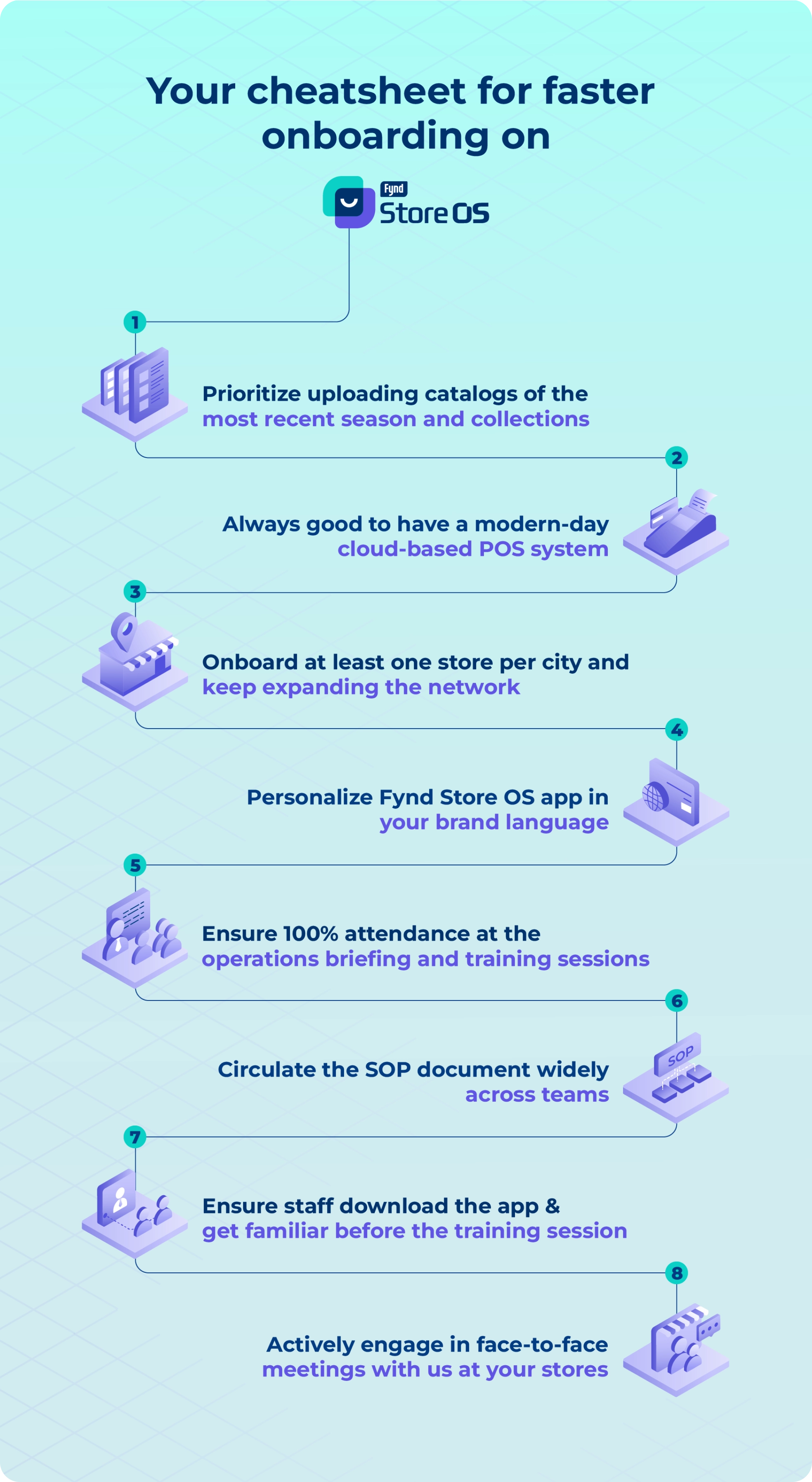 Your cheatsheet for faster onboarding on

Fynd
Store OS

1

Prioritize uploading catalogs of the most recent season and collections

2

Always good to have a modern-day cloud-based POS system

3

Onboard at least one store per city and keep expanding the network

4

Personalize Fynd Store OS app in your brand language

5

Ensure 100% attendance at the operations briefing and training sessions

6

SOP

Circulate the SOP document widely across teams

7

Ensure staff download the app & get familiar before the training session

8

Actively engage in face-to-face meetings with us at your stores